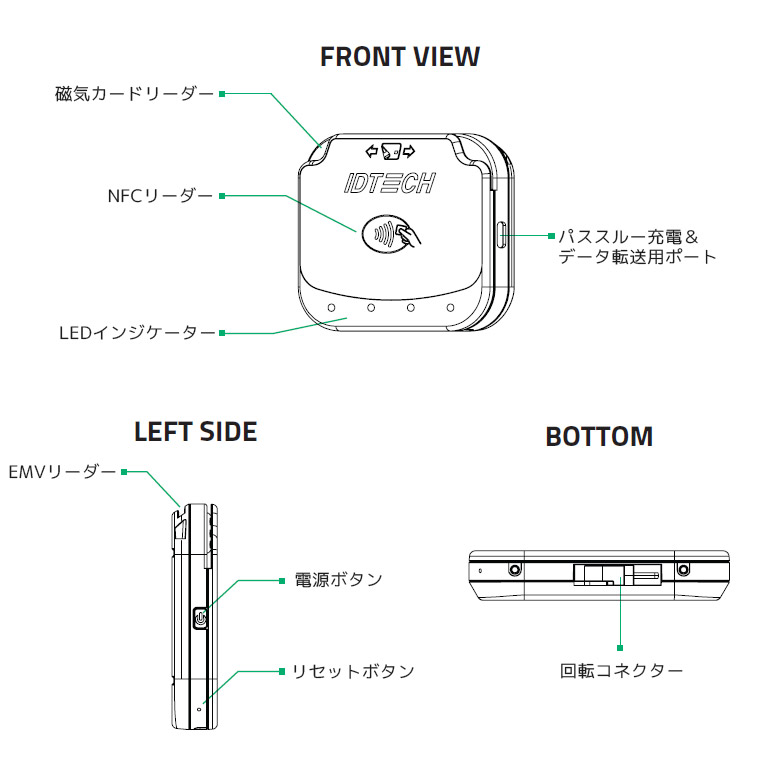 FRONT VIEW

磁気カードリーダー

IDTECH

NFCリーダー

パススルー充電＆データ転送用ポート

LEDインジケーター

LEFT SIDE

EMVリーダー

電源ボタン

リセットボタン

BOTTOM

回転コネクター